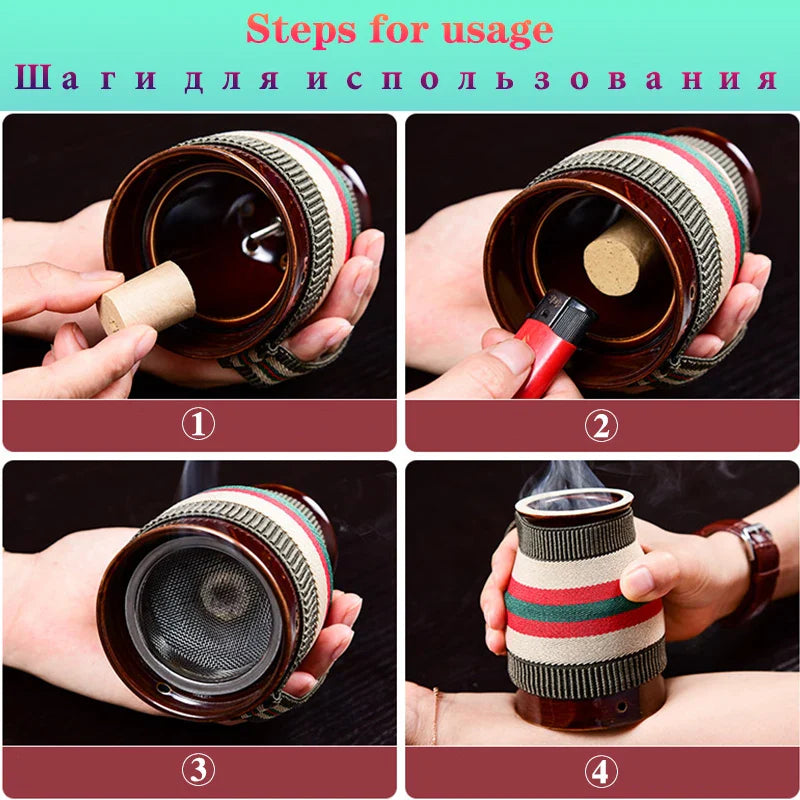 Steps for usage
Шаги для использования

①

②

③

④